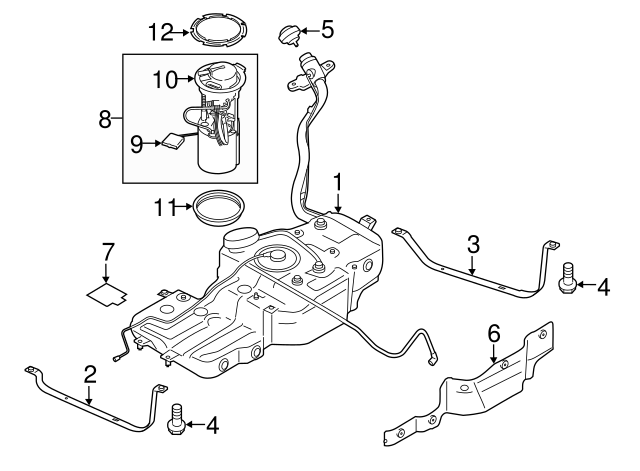 12
5
10
8
9
11
1
7
3
4
6
2
4