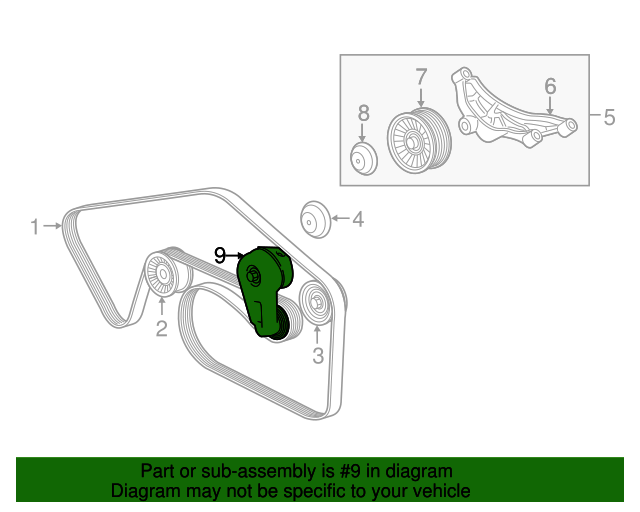 7
6
8
5
1
4
9
2
3

Part or sub-assembly is #9 in diagram
Diagram may not be specific to your vehicle