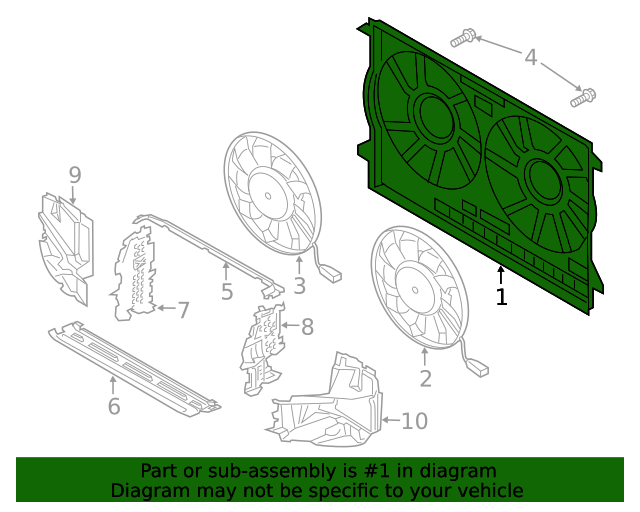 4
9
3
5
1
7
8
2
6
10

Part or sub-assembly is #1 in diagram
Diagram may not be specific to your vehicle