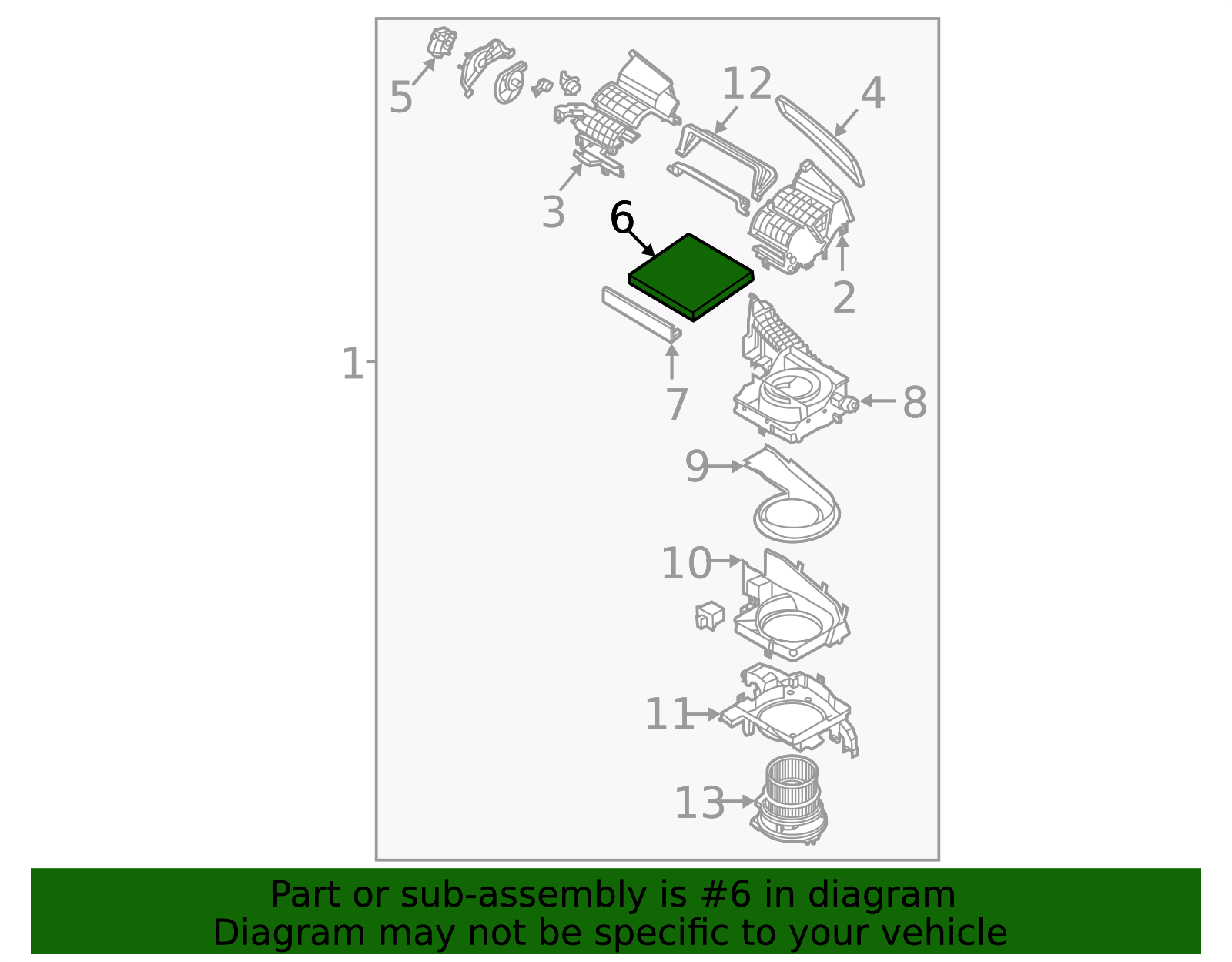 5
12
4
3
6
2
1
7
8
9
10
11
13

Part or sub-assembly is #6 in diagram
Diagram may not be specific to your vehicle