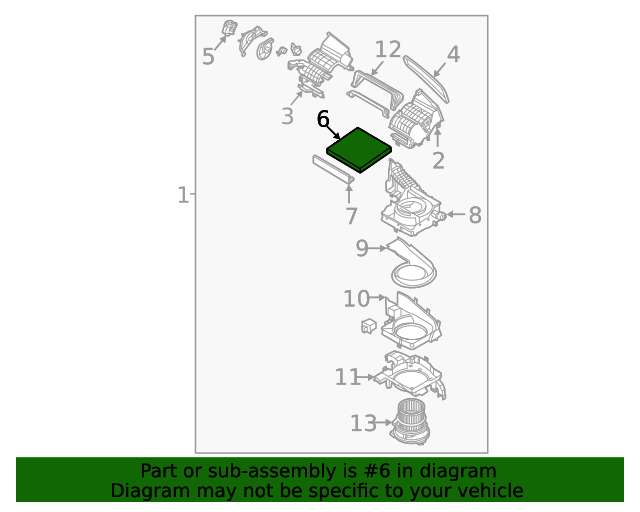 5
12
4
3
6
2
1
7
8
9
10
11
13

Part or sub-assembly is #6 in diagram
Diagram may not be specific to your vehicle