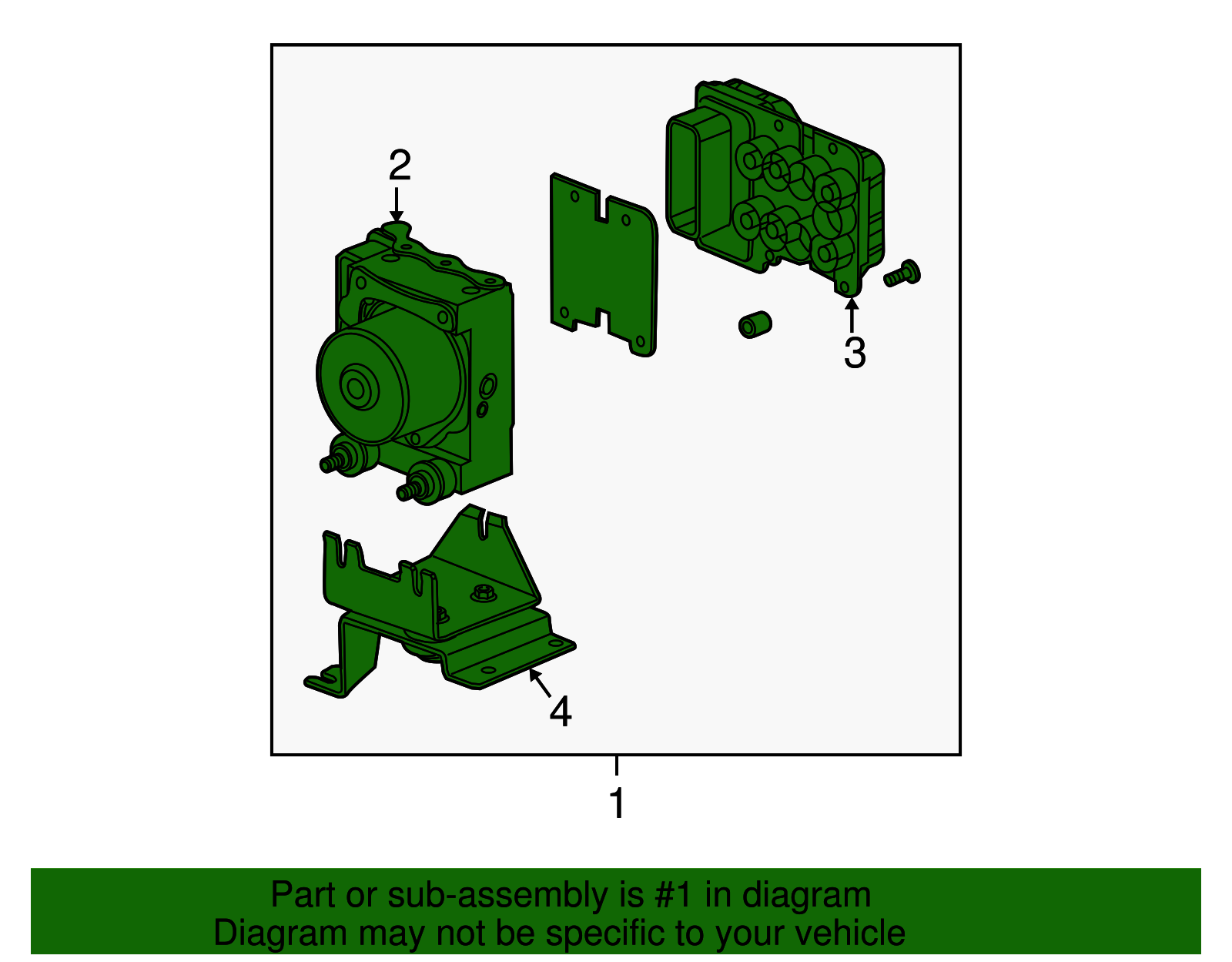 2

3

4

1

Part or sub-assembly is #1 in diagram
Diagram may not be specific to your vehicle