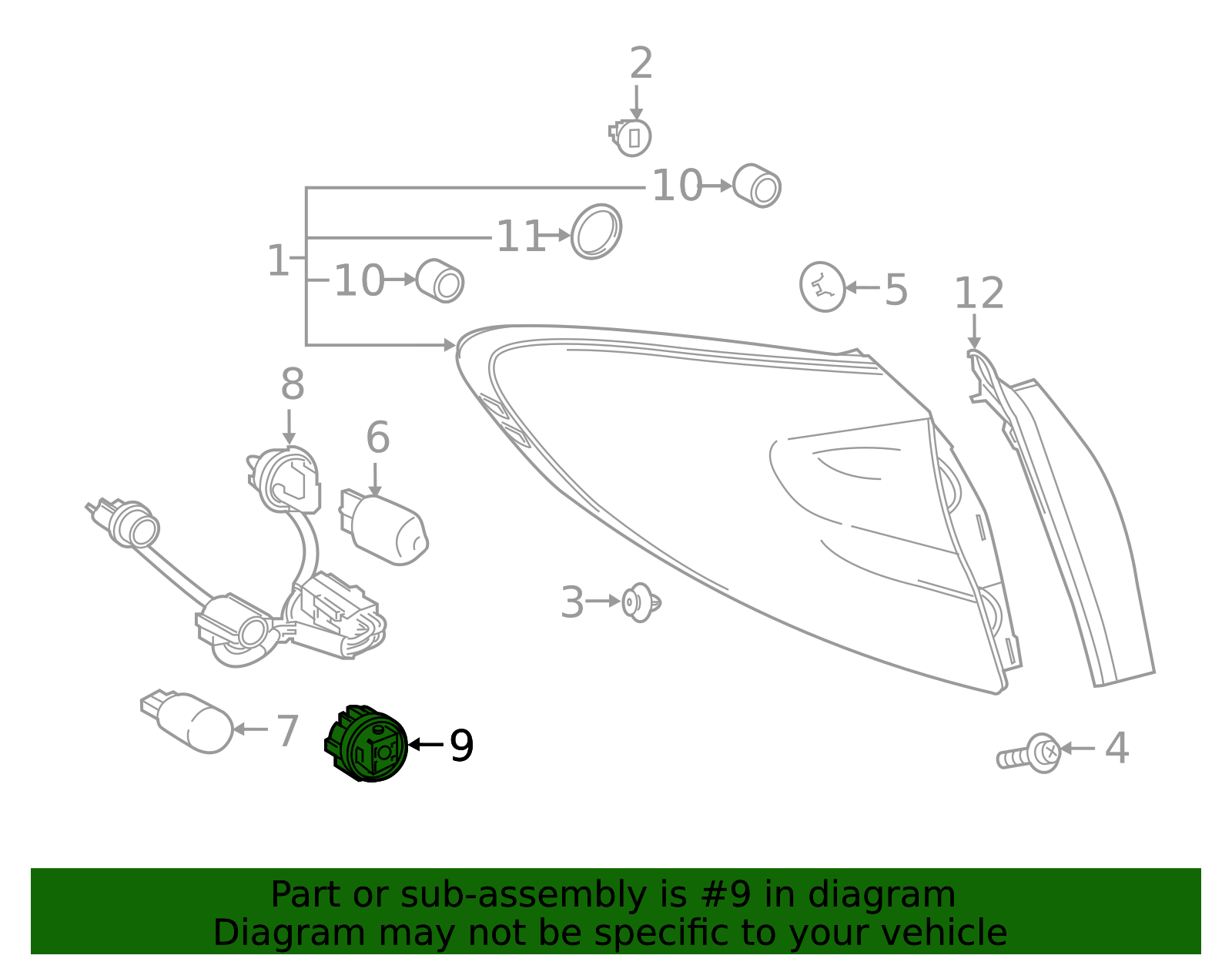 2
10
11
1
10
5
12
8
6
3
7
9
4

Part or sub-assembly is #9 in diagram
Diagram may not be specific to your vehicle