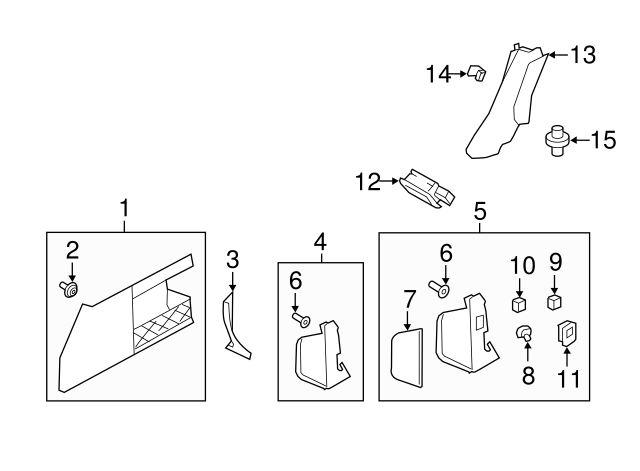 14
13
15
12
1
2
3
4
6
5
6
10
9
7
8
11