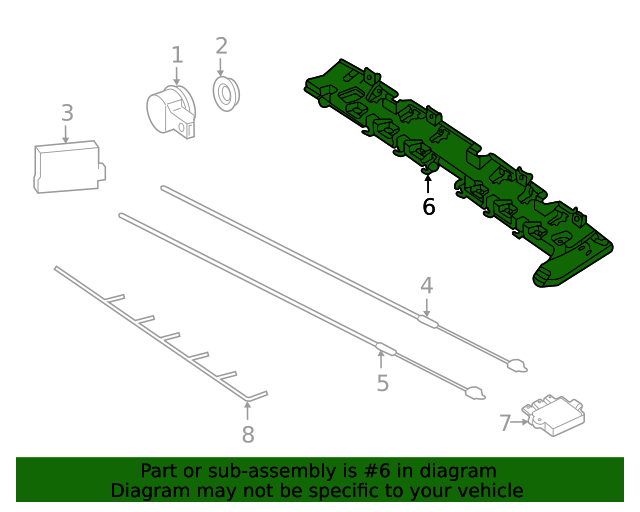 1
2
3
6
4
5
7
8

Part or sub-assembly is #6 in diagram
Diagram may not be specific to your vehicle