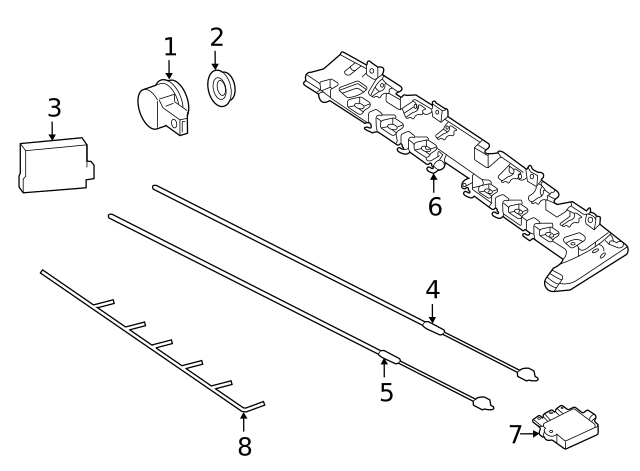 1
2
3
6
4
5
7
8