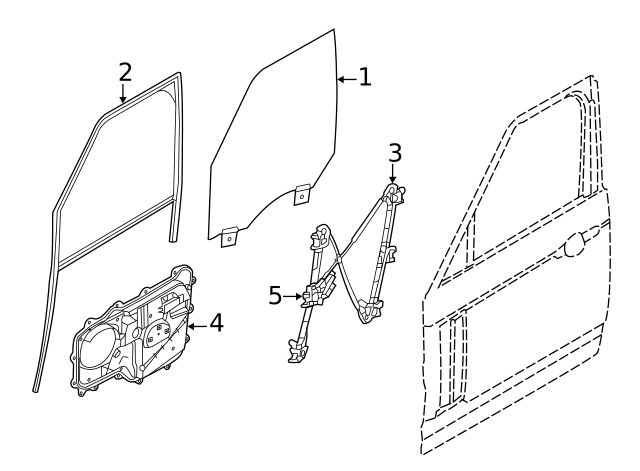 2
1
3
5
4