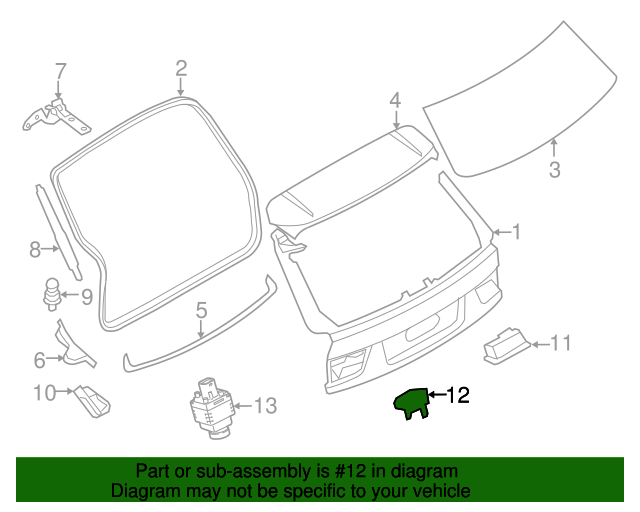 7
2
4
3
1
8
9
5
6
11
10
13
12

Part or sub-assembly is #12 in diagram
Diagram may not be specific to your vehicle