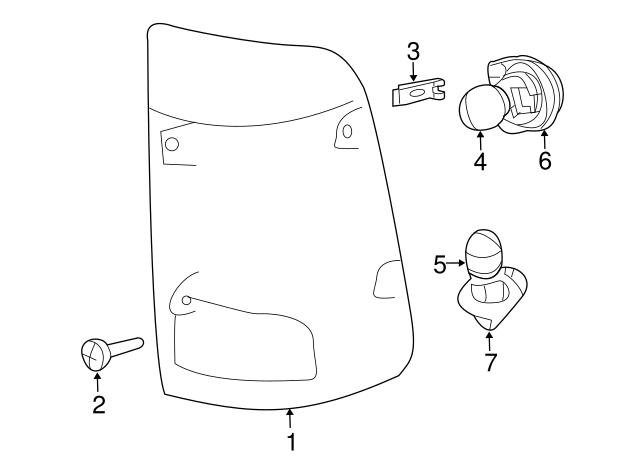 3
4
6
5
7
2
1