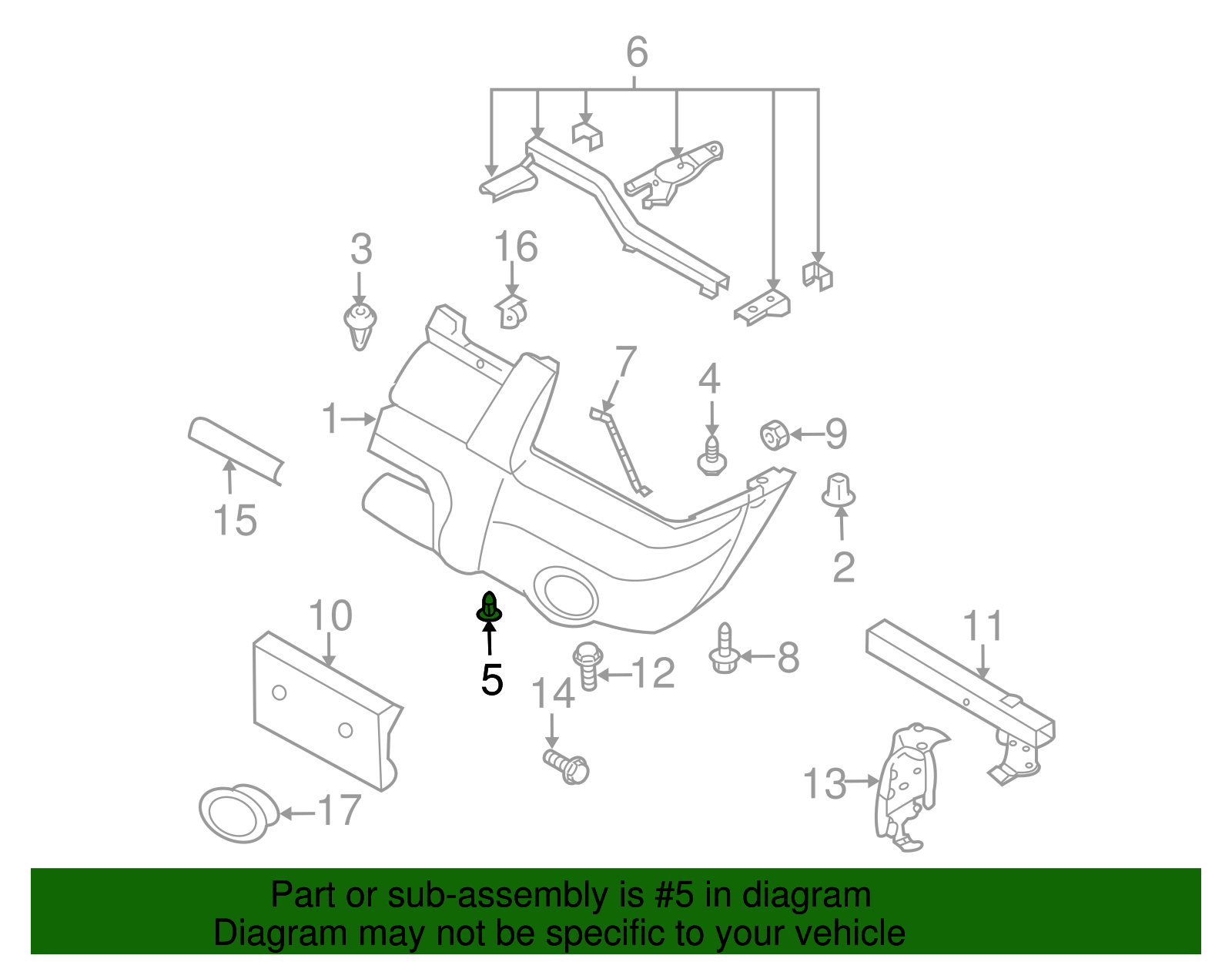 6

3

16

7

4

1

9

15

2

10

5

12

8

11

14

13

17

Part or sub-assembly is #5 in diagram
Diagram may not be specific to your vehicle