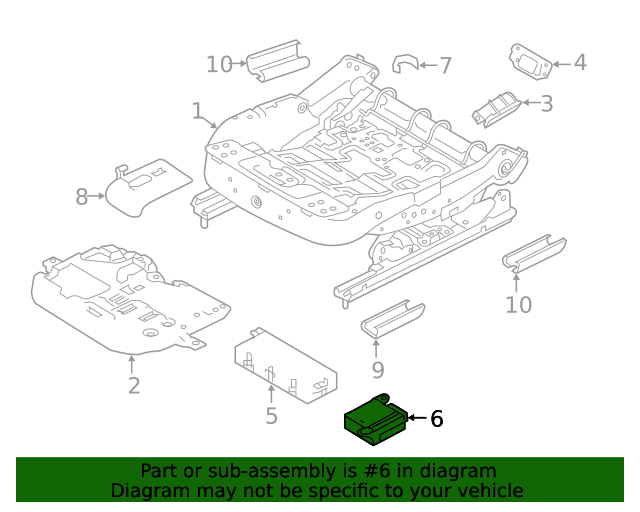 10
7
4
1
3
8
10
2
9
5
6

Part or sub-assembly is #6 in diagram
Diagram may not be specific to your vehicle