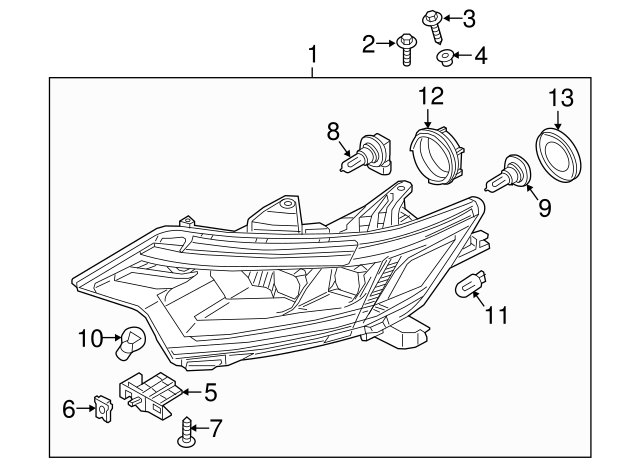 3
2
4
1
12
13
8
9
11
10
5
6
7