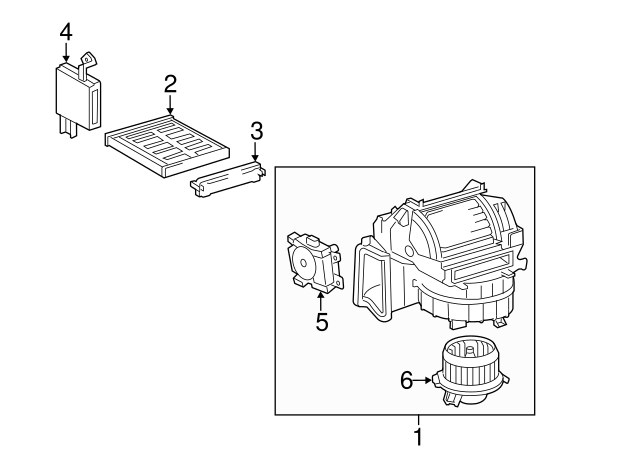 4
2
3
5
6
1