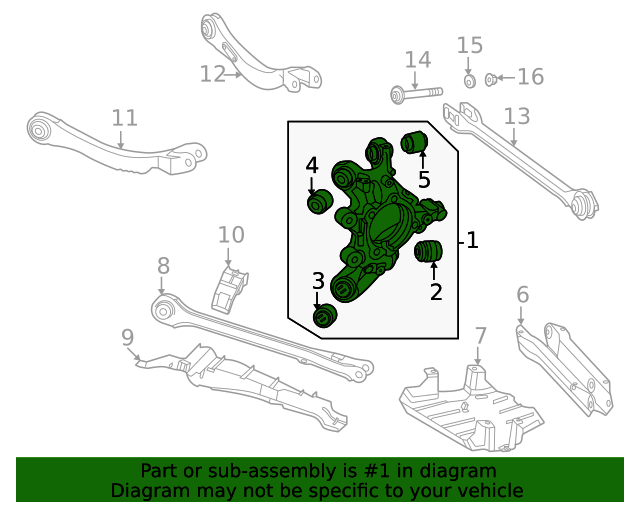 12
14
15
16
11
13
4
5
1
10
2
8
3
6
9
7

Part or sub-assembly is #1 in diagram
Diagram may not be specific to your vehicle