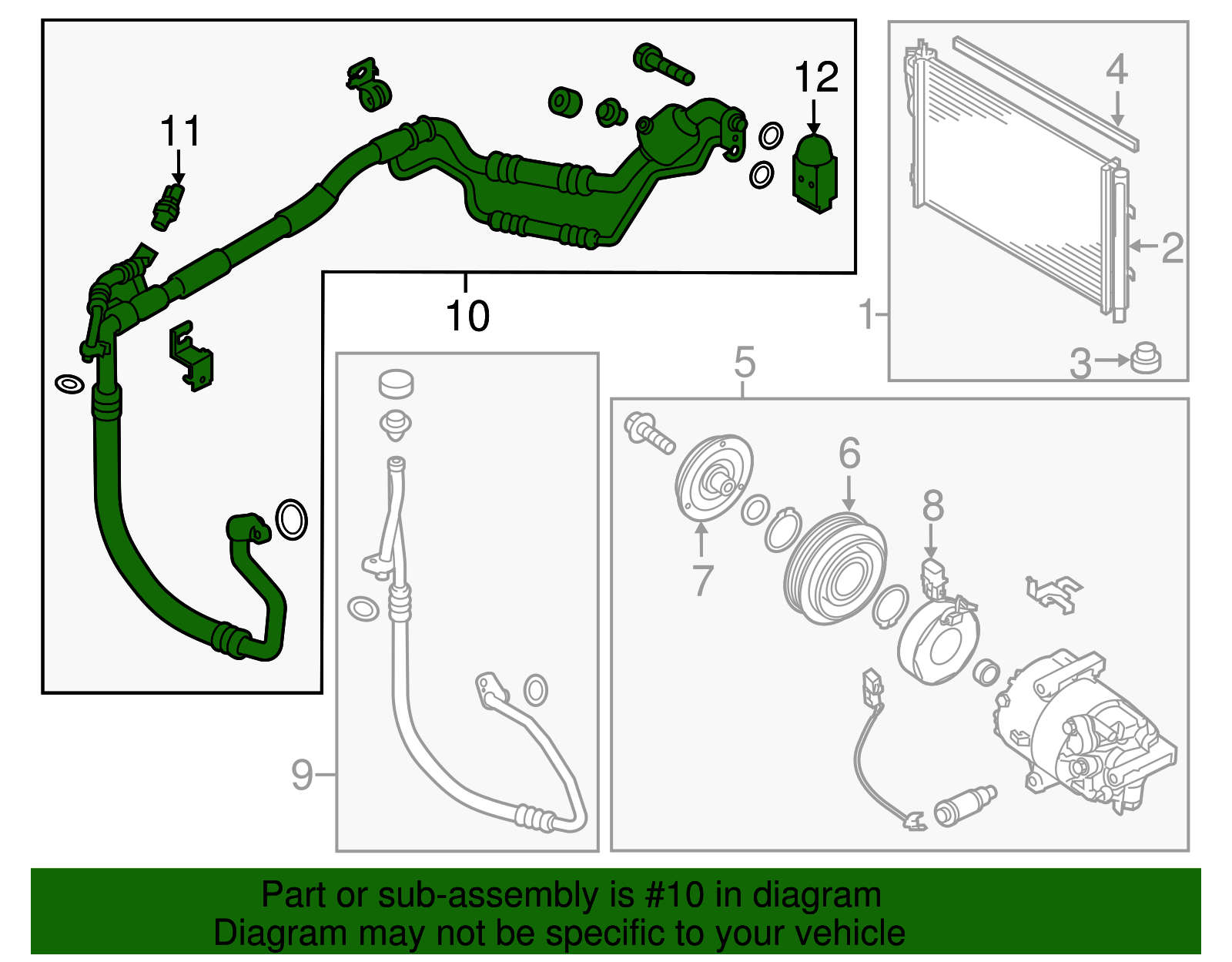 11
12
10
4
2
1
3
5
6
8
7
9

Part or sub-assembly is #10 in diagram
Diagram may not be specific to your vehicle