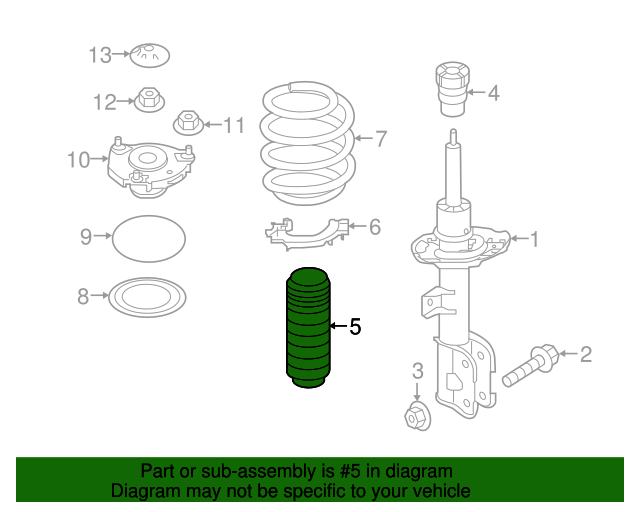 13
12
11
10
9
8
7
6
5
4
1
2
3

Part or sub-assembly is #5 in diagram
Diagram may not be specific to your vehicle