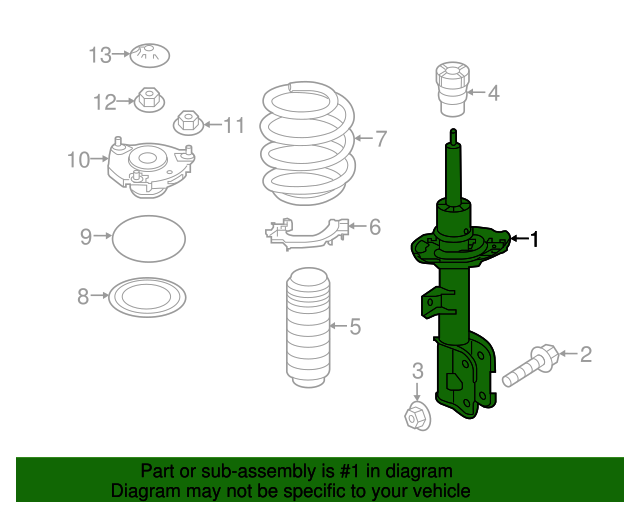 13
12
11
10
9
8
7
6
5
4
1
2
3

Part or sub-assembly is #1 in diagram
Diagram may not be specific to your vehicle