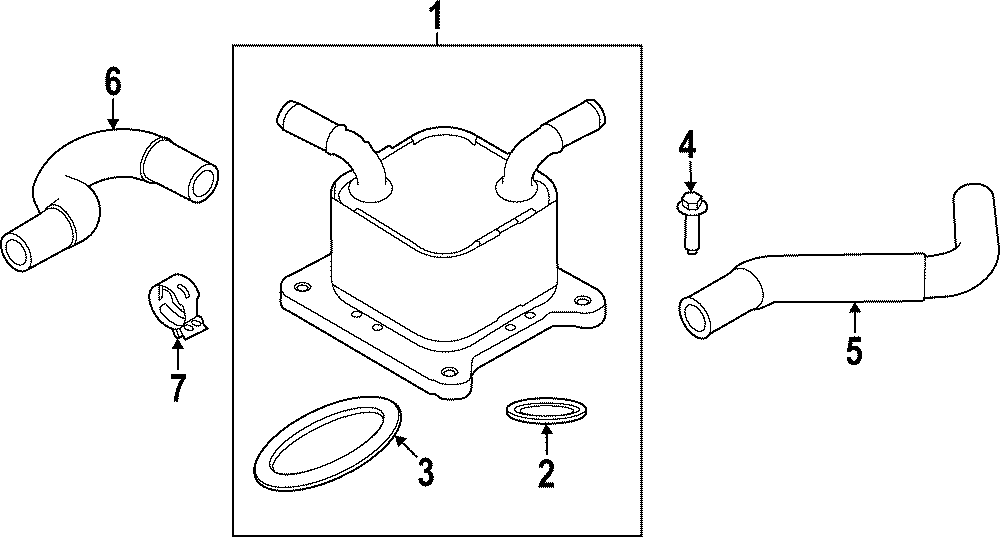 1
6
4
7
5
3
2