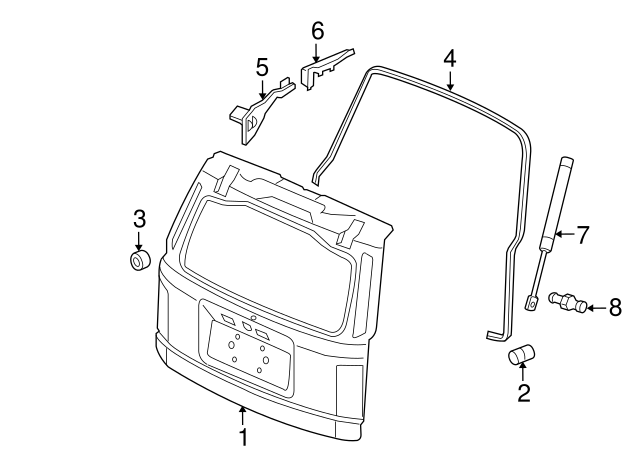 6
5
4
3
7
8
2
1