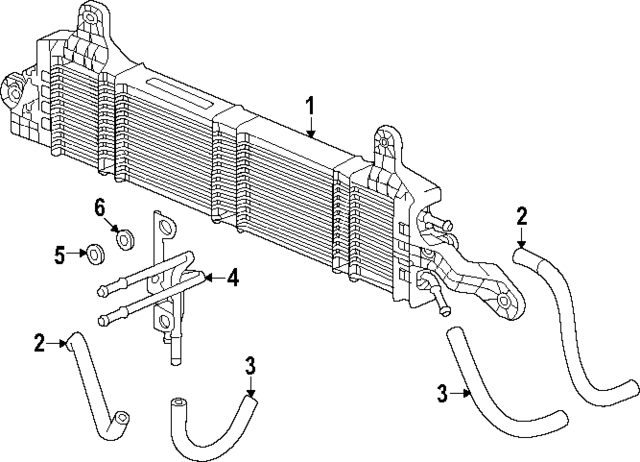 1
2
6
5
4
2
3
3