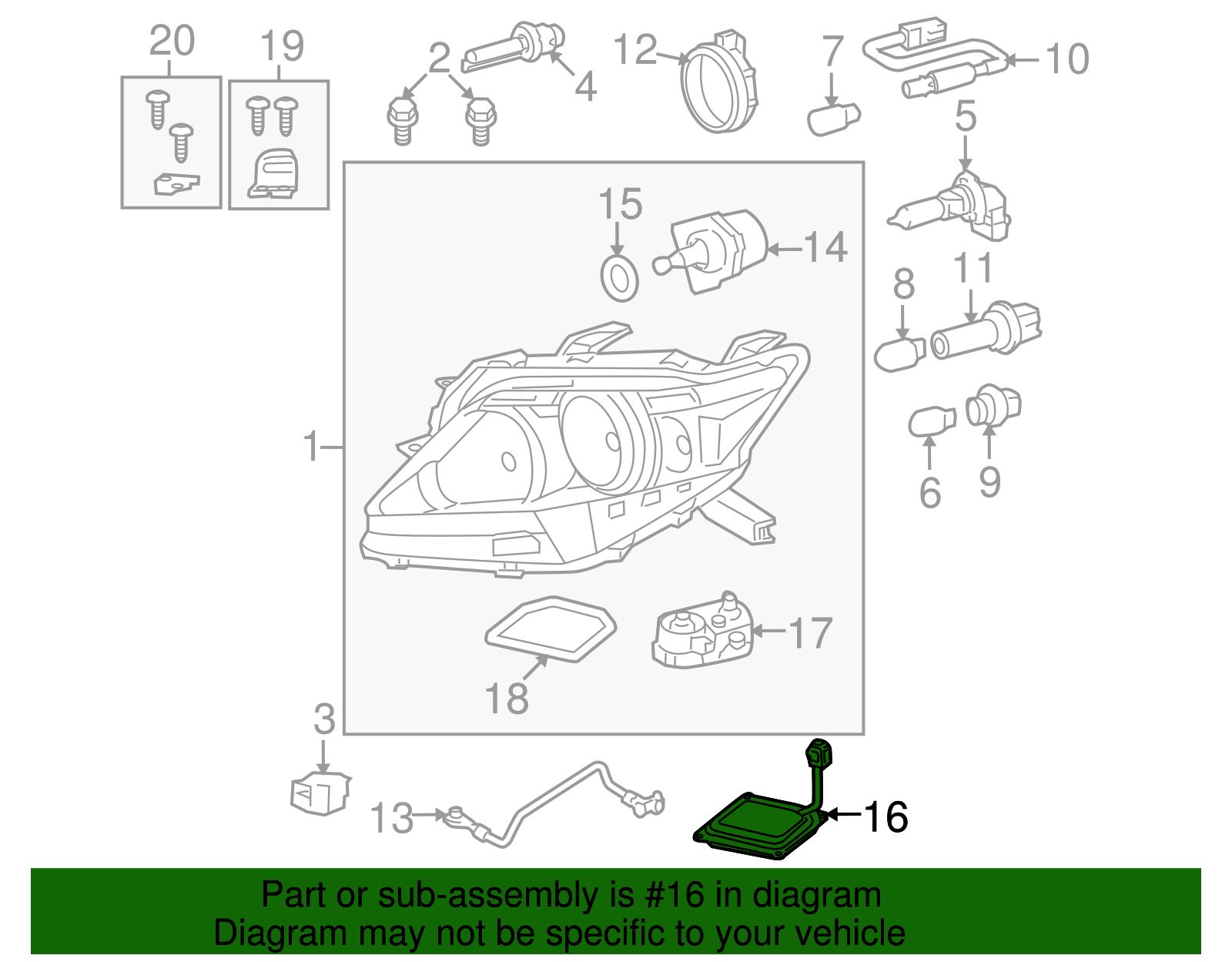 20
19
2
4
12
7
10
5
15
14
8
11
1
6
9
17
18
3
13
16

Part or sub-assembly is #16 in diagram
Diagram may not be specific to your vehicle