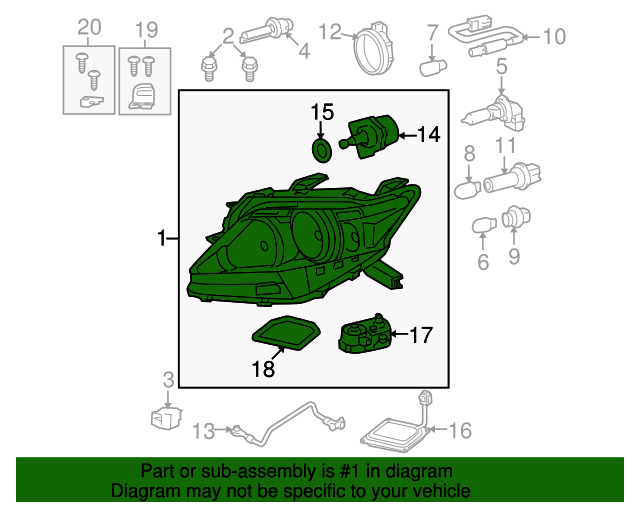 20
19
2
4
12
7
10
5
15
14
8
11
1
6
9
17
18
3
13
16

Part or sub-assembly is #1 in diagram
Diagram may not be specific to your vehicle