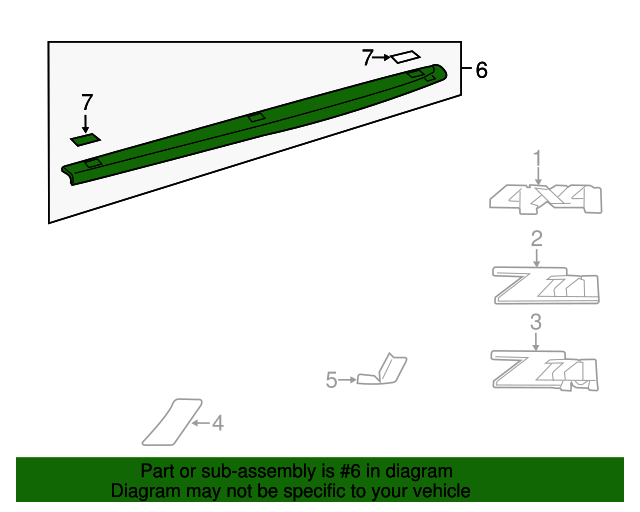 7
6
7
1
4X4
2
Z71
3
Z71
5
4
Part or sub-assembly is #6 in diagram
Diagram may not be specific to your vehicle