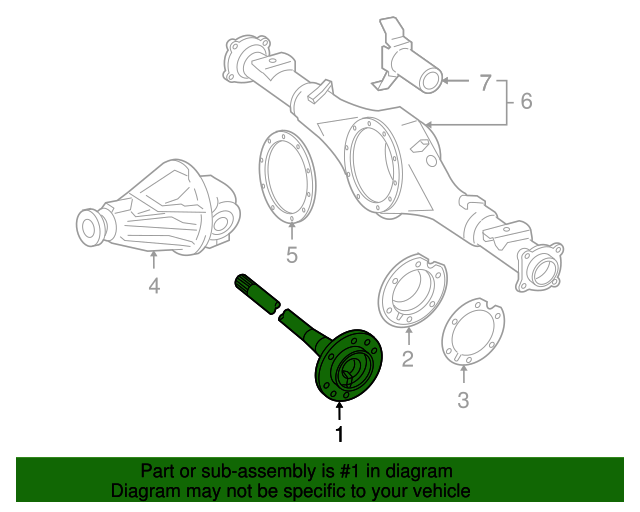 7
6
5
4
2
3
1

Part or sub-assembly is #1 in diagram
Diagram may not be specific to your vehicle