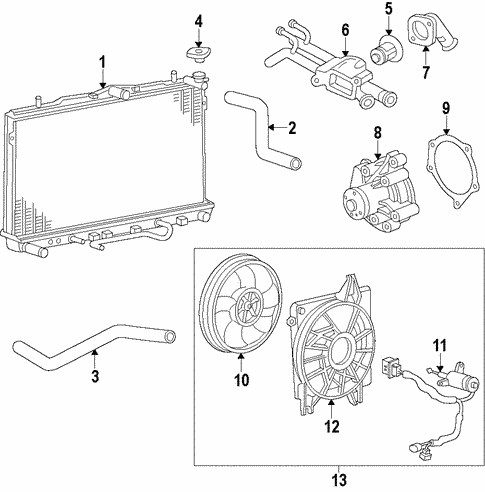 4
5
6
7
1
2
9
8
3
10
11
12
13