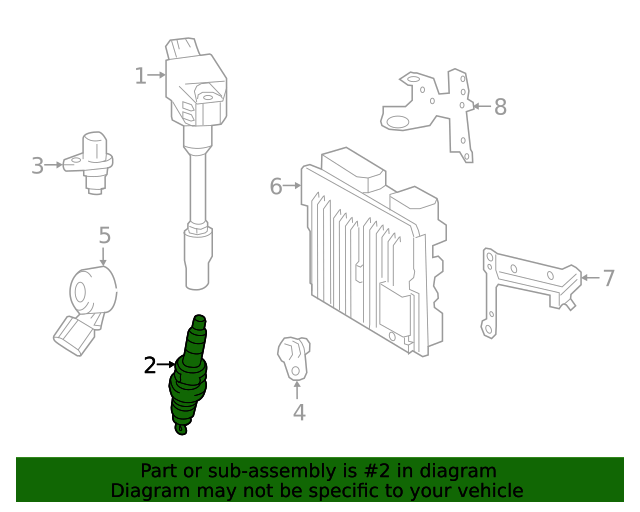 1
8
3
6
5
7
2
4

Part or sub-assembly is #2 in diagram
Diagram may not be specific to your vehicle