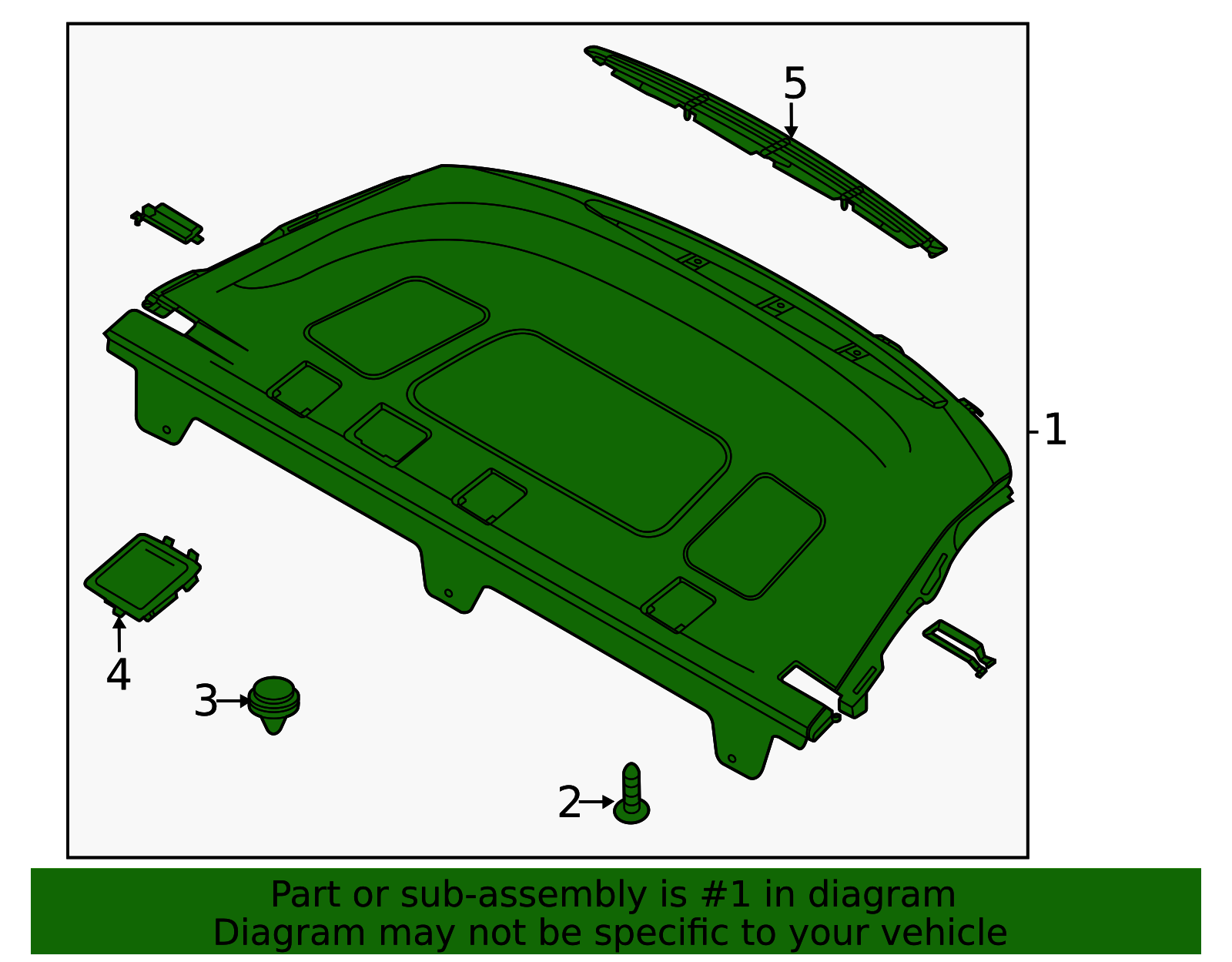 5

1

4

3

2

Part or sub-assembly is #1 in diagram
Diagram may not be specific to your vehicle