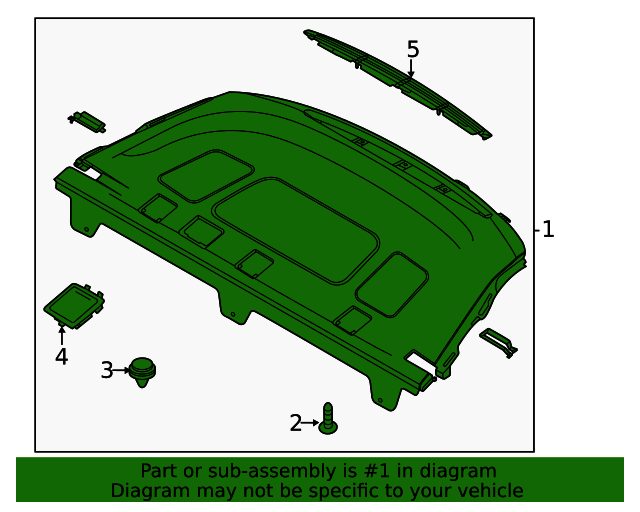 5
1
4
3
2

Part or sub-assembly is #1 in diagram
Diagram may not be specific to your vehicle