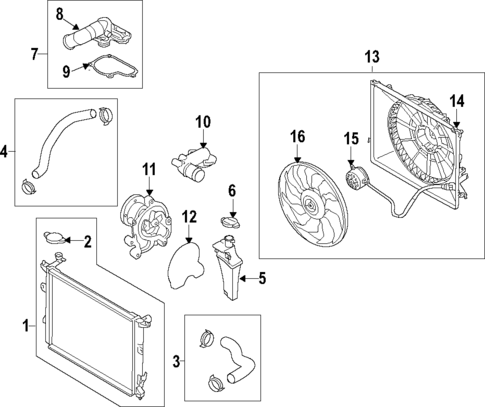 8
7
9
13
14
4
10
16
15
11
6
12
2
5
1
3