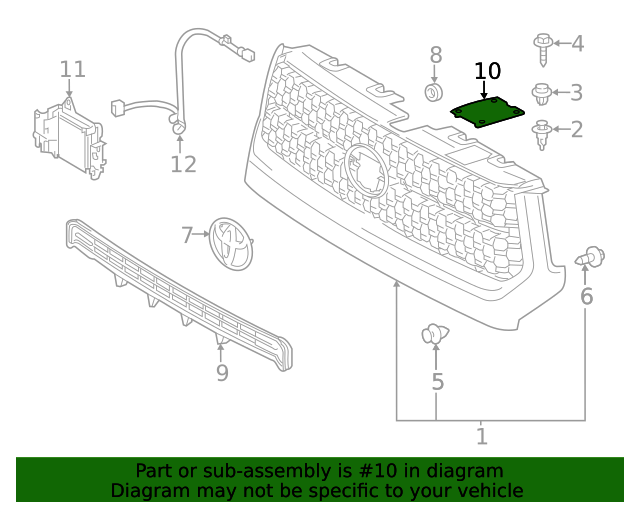 11
12
8
10
4
3
2
7
6
9
5
1

Part or sub-assembly is #10 in diagram
Diagram may not be specific to your vehicle