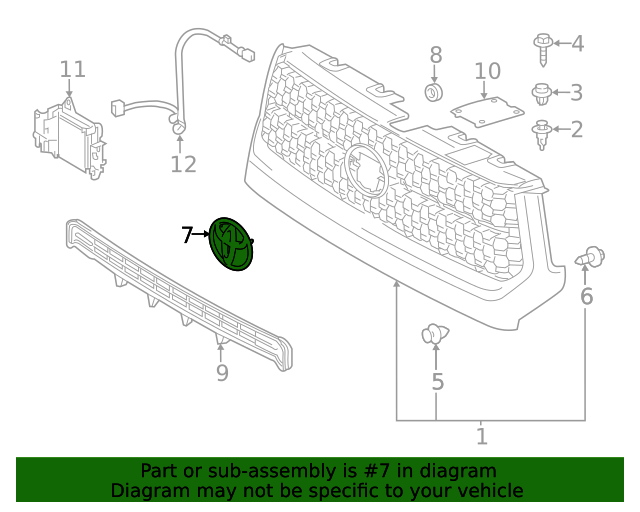 11
12
8
10
4
3
2
7
6
9
5
1

Part or sub-assembly is #7 in diagram
Diagram may not be specific to your vehicle