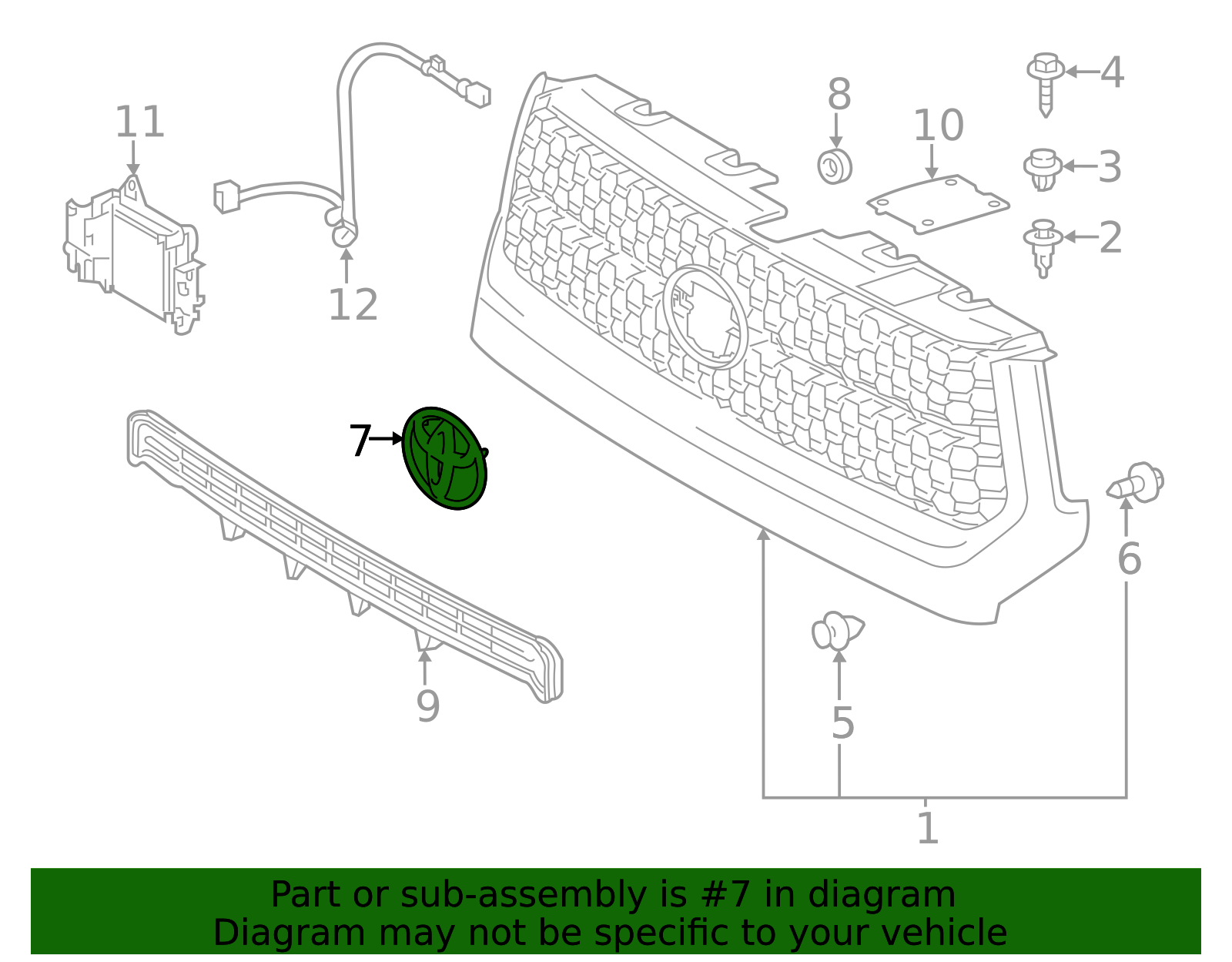 11
12
8
10
4
3
2
7
9
6
5
1

Part or sub-assembly is #7 in diagram
Diagram may not be specific to your vehicle