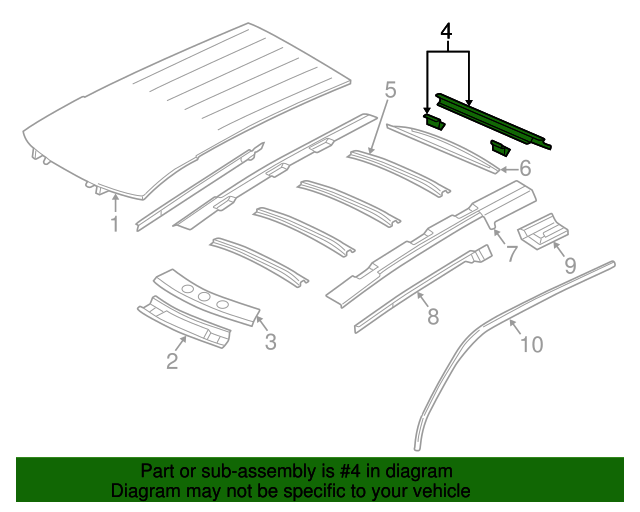 4
5
6
1
7
9
8
3
2
10

Part or sub-assembly is #4 in diagram
Diagram may not be specific to your vehicle