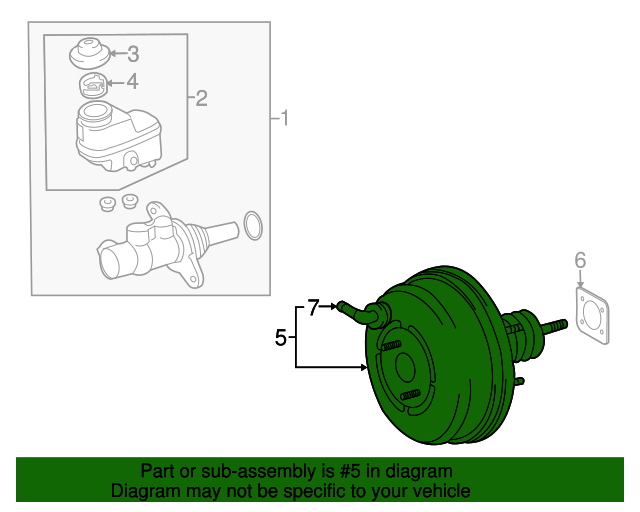 3
4
2
1
6
7
5

Part or sub-assembly is #5 in diagram
Diagram may not be specific to your vehicle