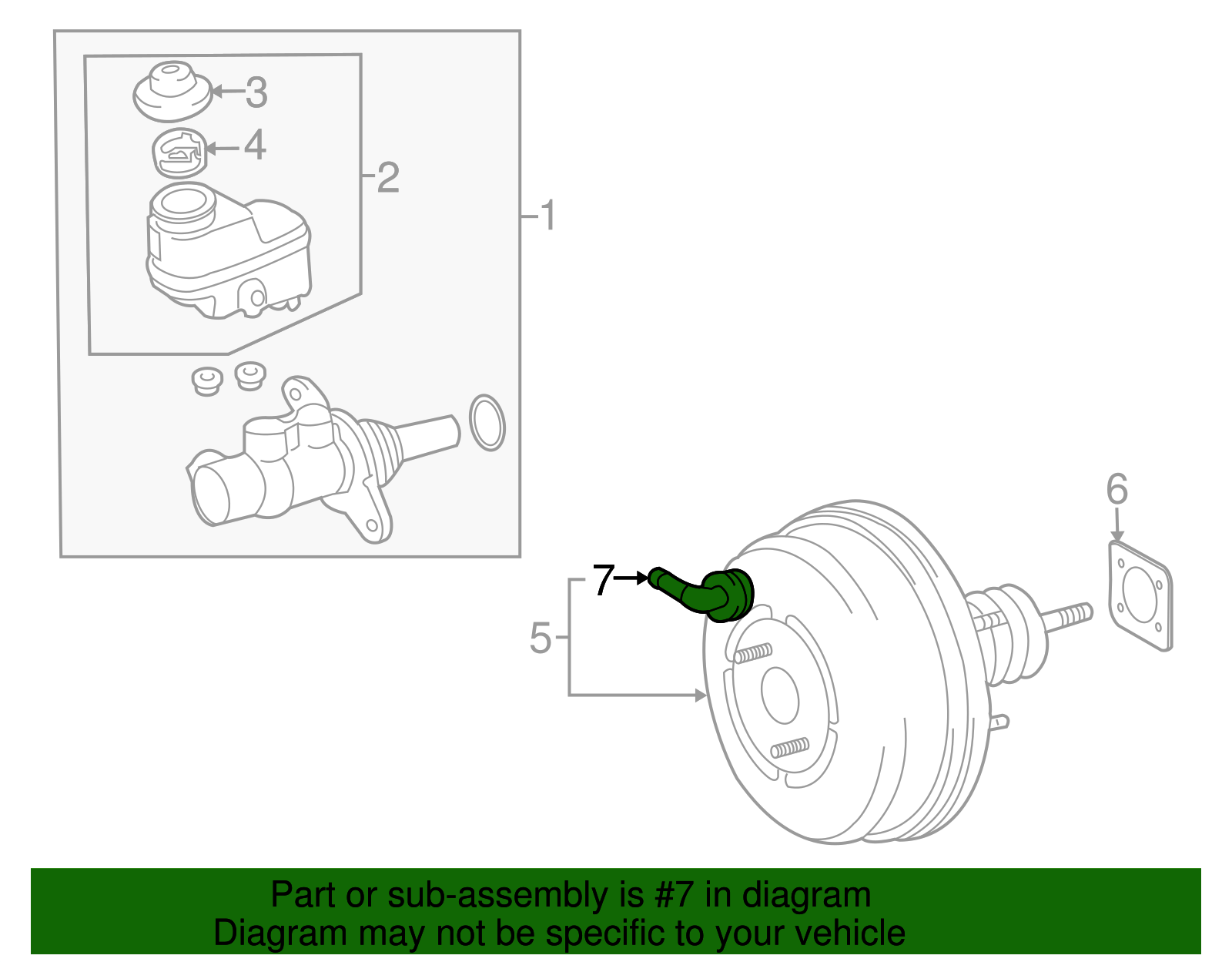 3
4
2
1
6
7
5

Part or sub-assembly is #7 in diagram
Diagram may not be specific to your vehicle