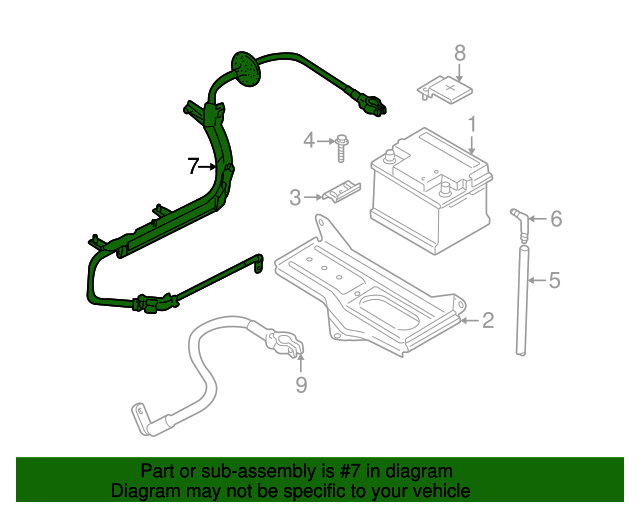 8
1
4
7
3
6
5
2
9

Part or sub-assembly is #7 in diagram
Diagram may not be specific to your vehicle