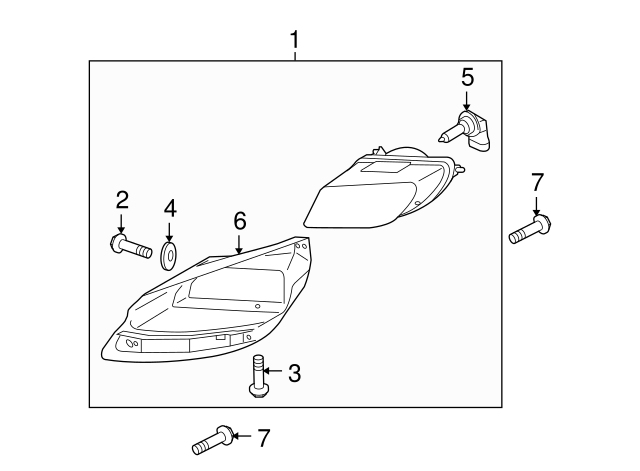 1
5
7
2
4
6
3
7