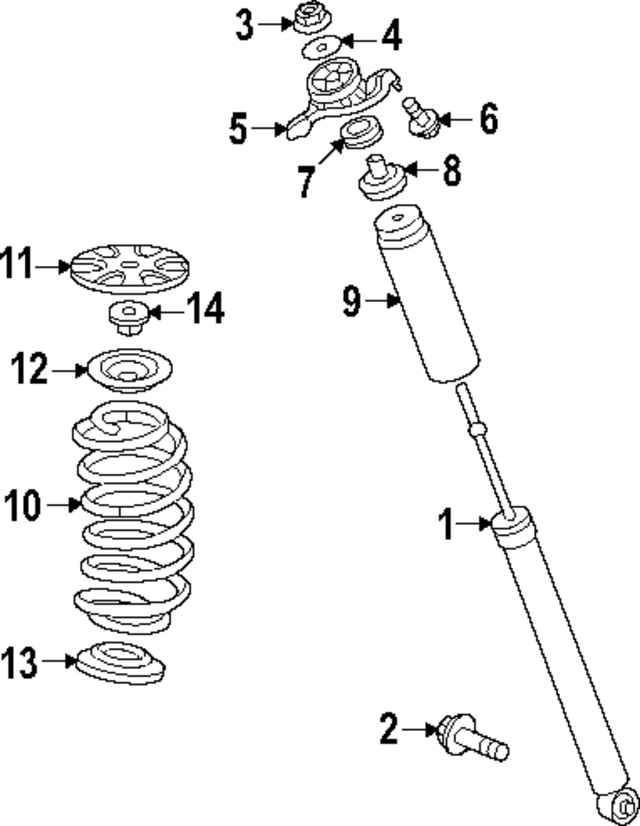 3
4
5
6
7
8
11
14
9
12
10
1
13
2