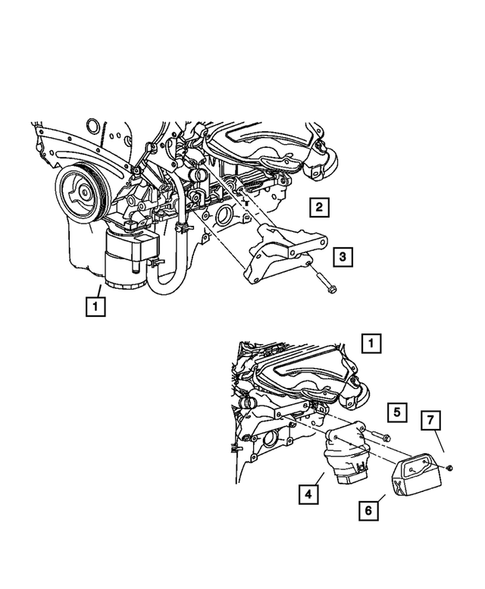 2
3
1
1
5
7
4
6