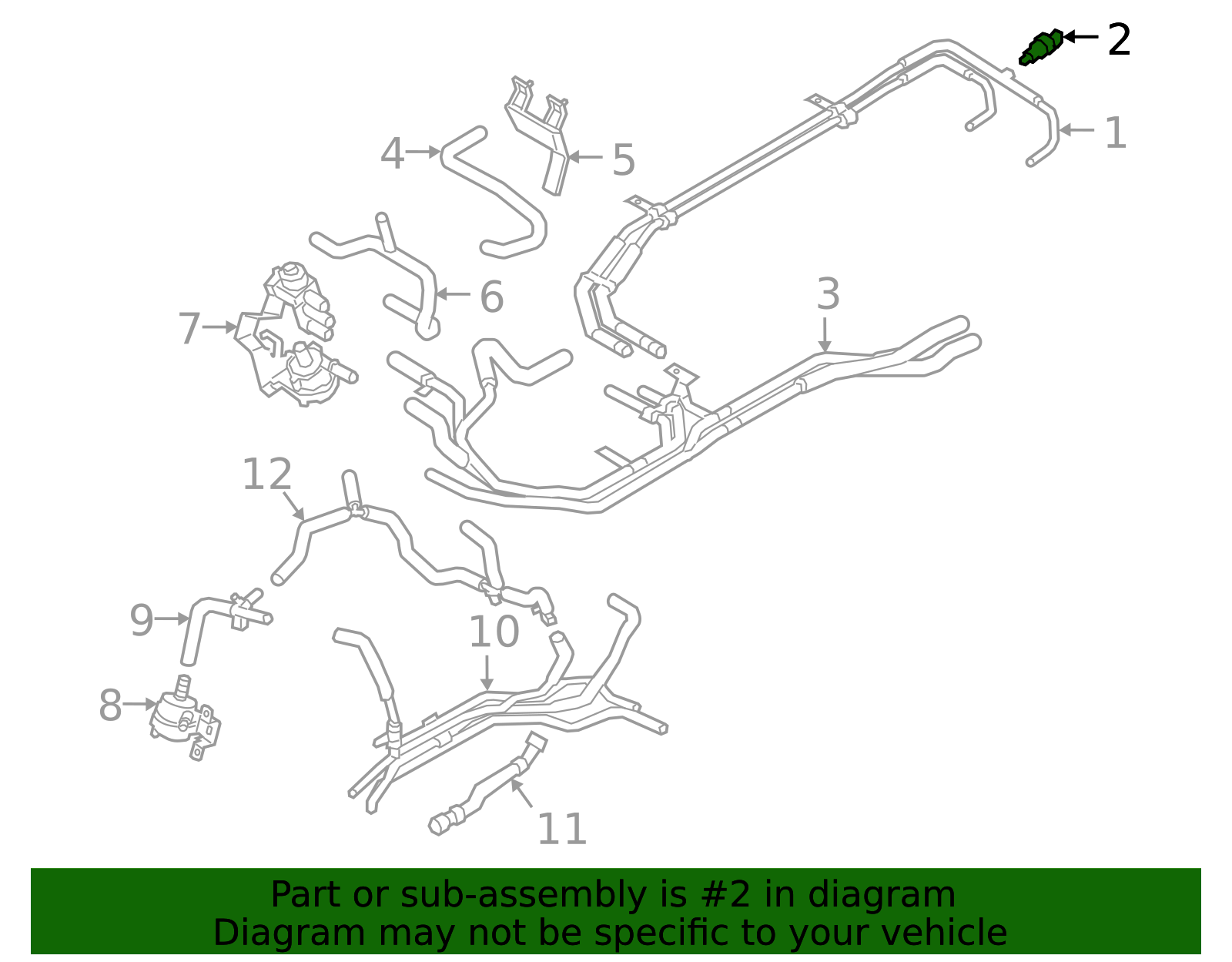 2
1
4
5
6
3
7
12
9
10
8
11

Part or sub-assembly is #2 in diagram
Diagram may not be specific to your vehicle