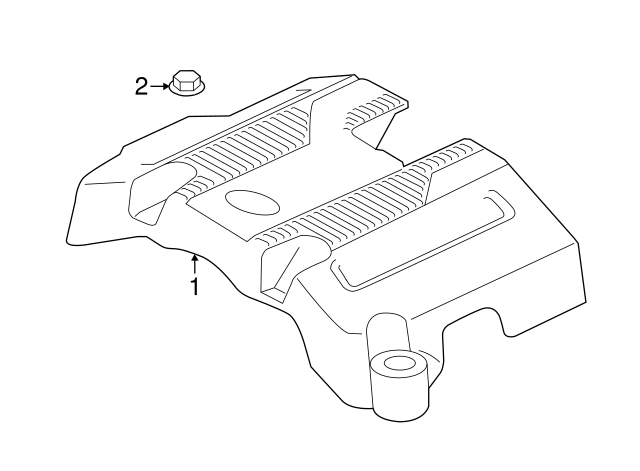 2
1