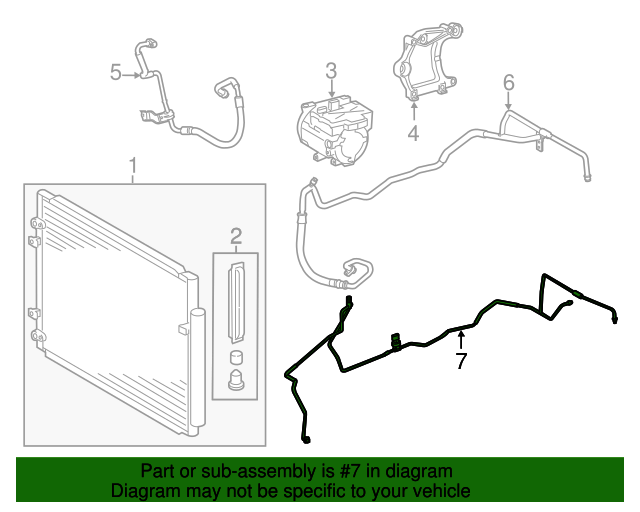 5
3
4
6
1
2
7

Part or sub-assembly is #7 in diagram
Diagram may not be specific to your vehicle