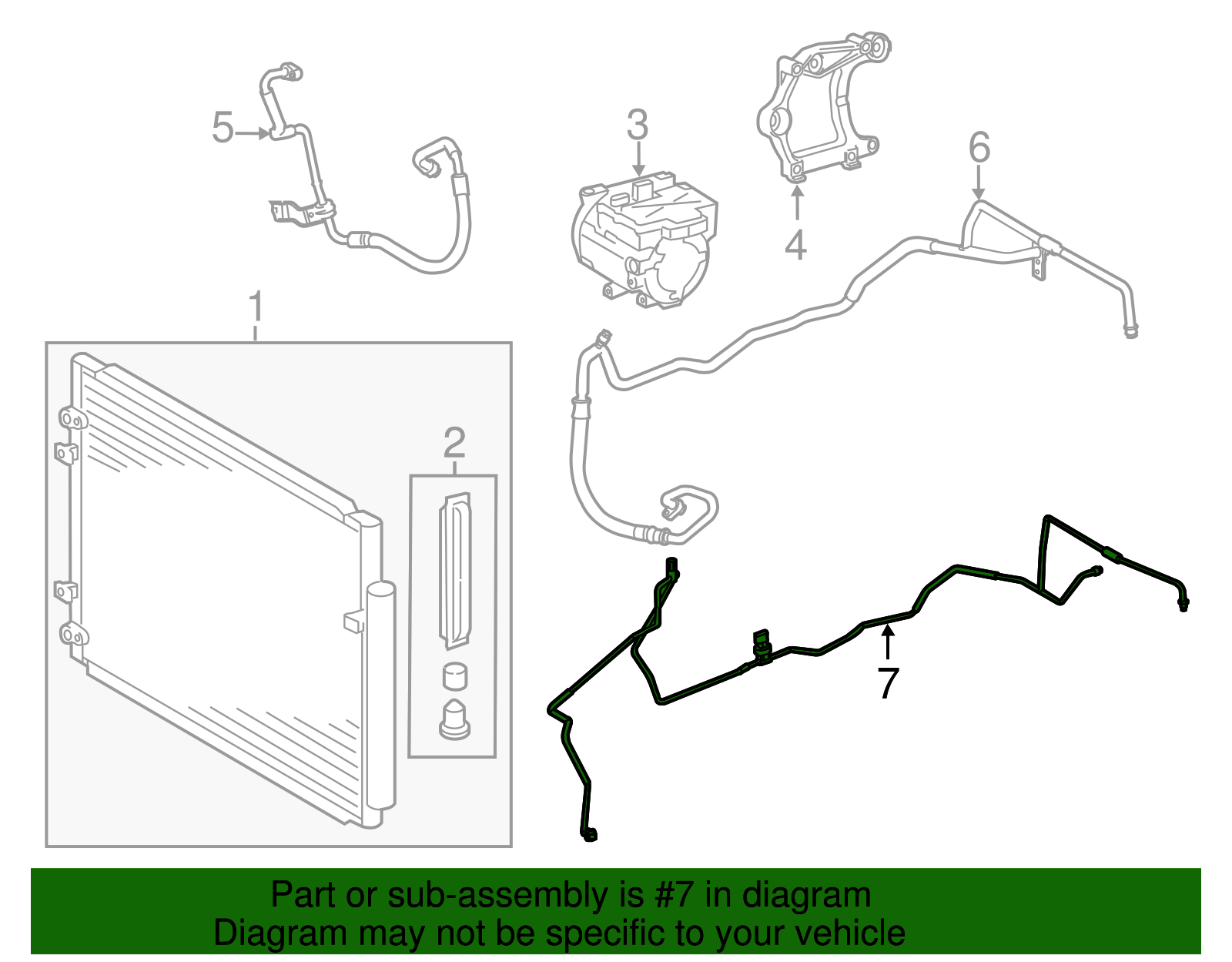 5
3
4
6
1
2
7

Part or sub-assembly is #7 in diagram
Diagram may not be specific to your vehicle