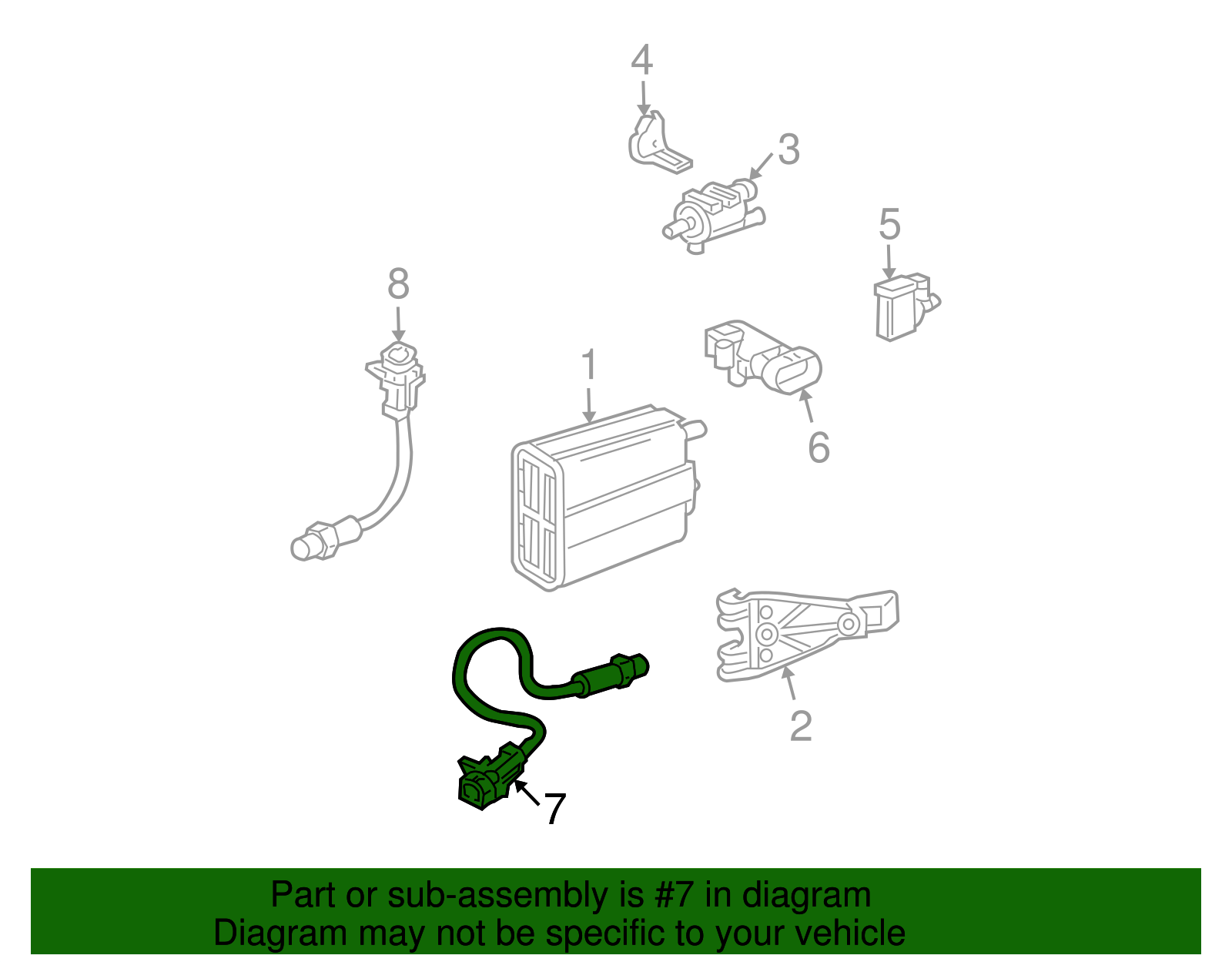 4
3
5
8
1
6
2
7

Part or sub-assembly is #7 in diagram
Diagram may not be specific to your vehicle