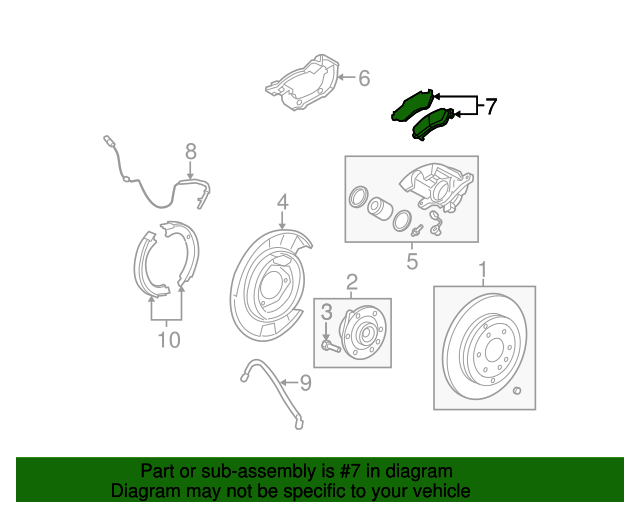 6

7

8

4

5

1

2

3

10

9

Part or sub-assembly is #7 in diagram
Diagram may not be specific to your vehicle