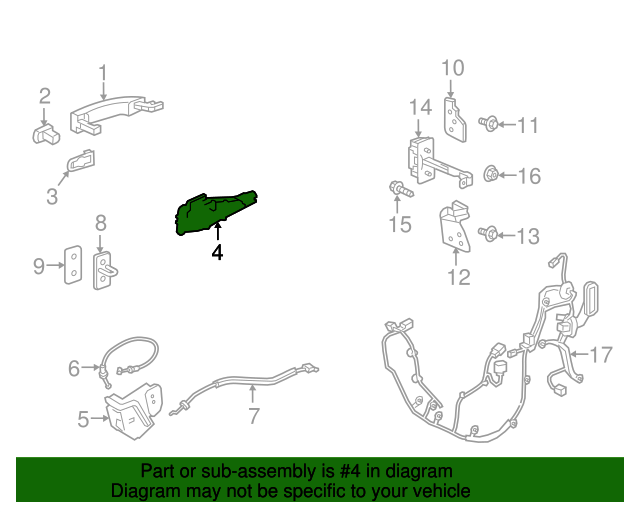 1
2
3
4
8
9
6
5
7
10
14
11
16
15
13
12
17

Part or sub-assembly is #4 in diagram
Diagram may not be specific to your vehicle